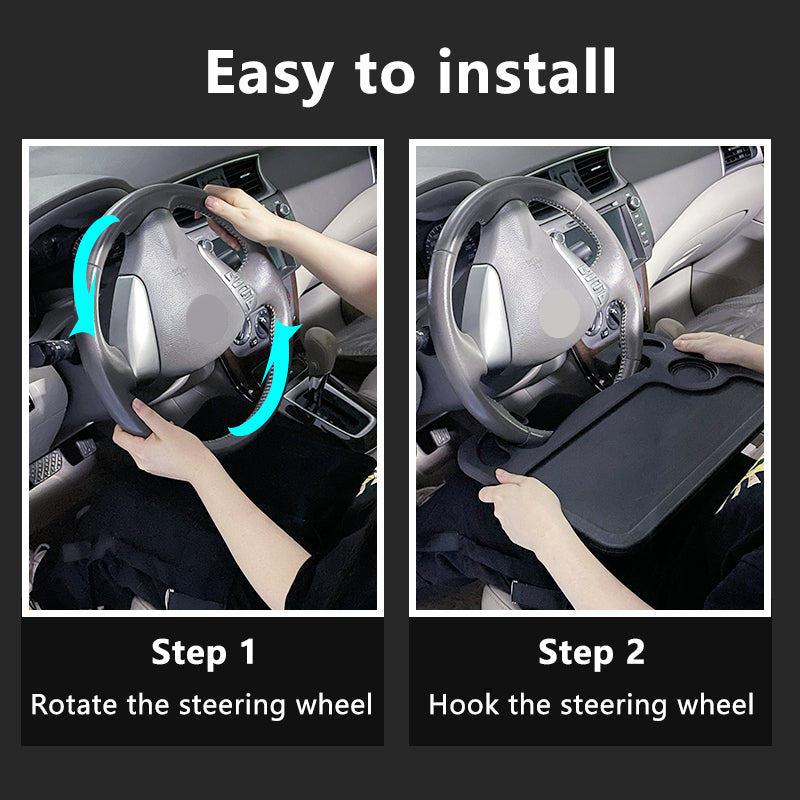 Easy to install

Step 1
Rotate the steering wheel

Step 2
Hook the steering wheel