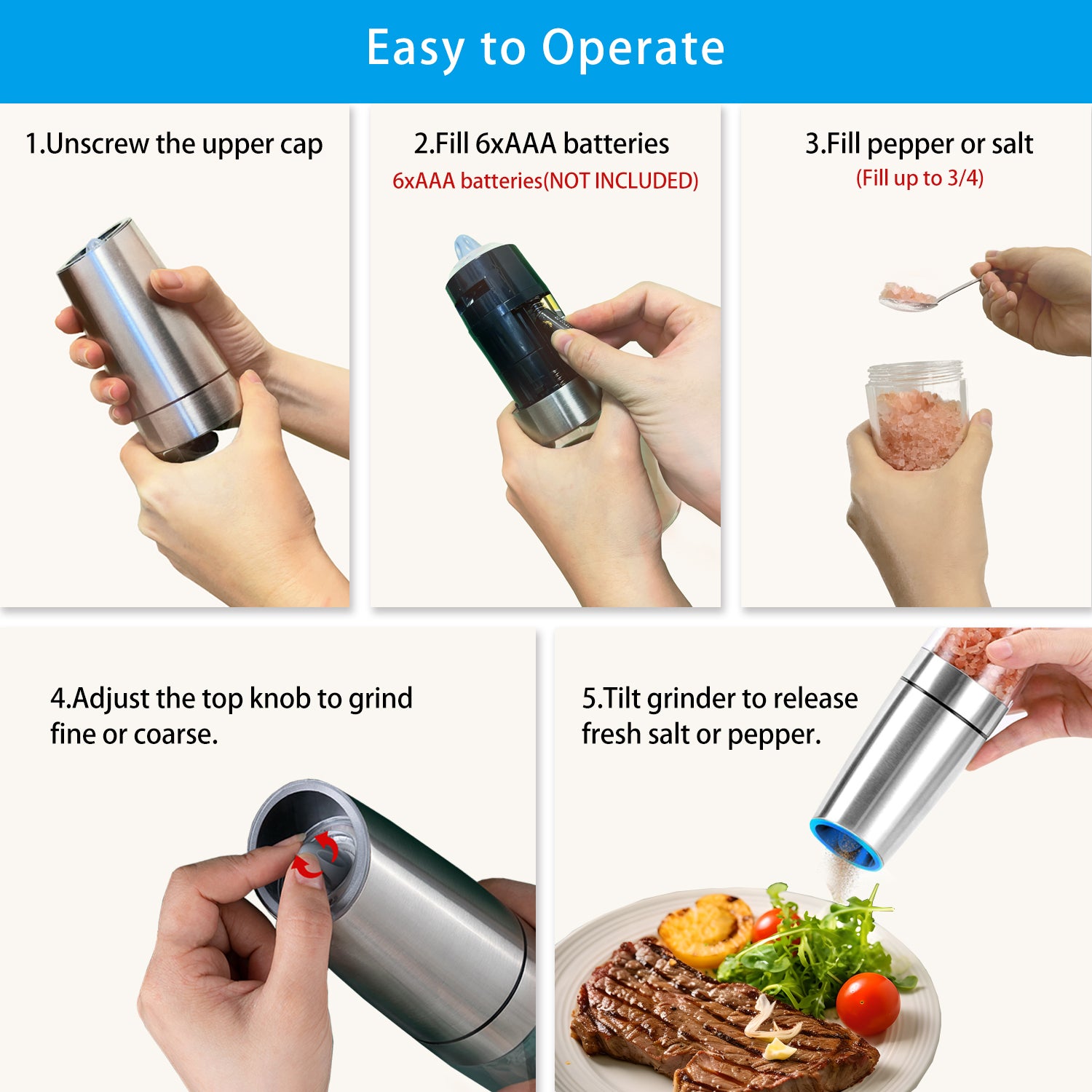 Easy to Operate

1.Unscrew the upper cap

2.Fill 6xAAA batteries
6xAAA batteries(NOT INCLUDED)

3.Fill pepper or salt
(Fill up to 3/4)

4.Adjust the top knob to grind fine or coarse.

5.Tilt grinder to release fresh salt or pepper.